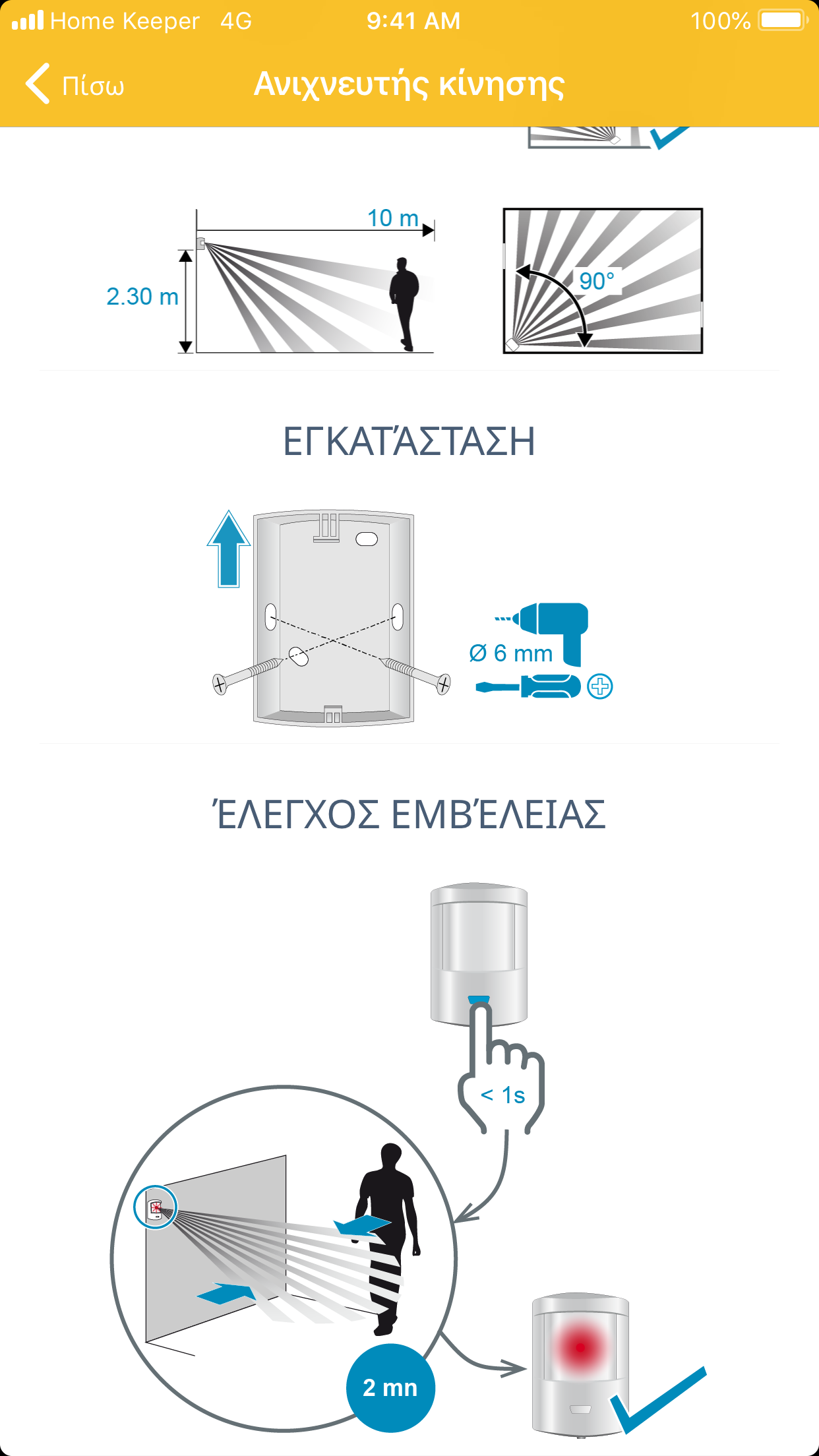 Home Keeper 4G 9:41 AM 100%

Πίσω Ανιχνευτής κίνησης

10 m
2.30 m
90°

ΕΓΚΑΤΆΣΤΑΣΗ

Ø 6 mm

ΈΛΕΓΧΟΣ ΕΜΒΈΛΕΙΑΣ

< 1s

2 mn